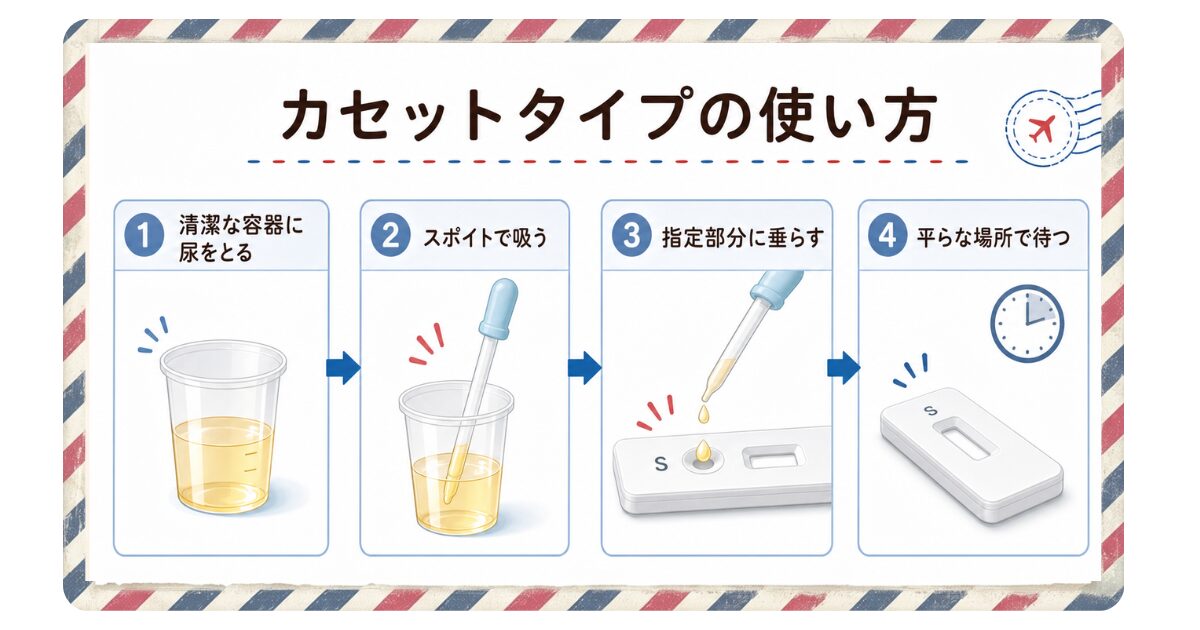 カセットタイプの使い方

1 清潔な容器に尿をとる

2 スポイトで吸う

3 指定部分に垂らす

S

4 平らな場所で待つ

S