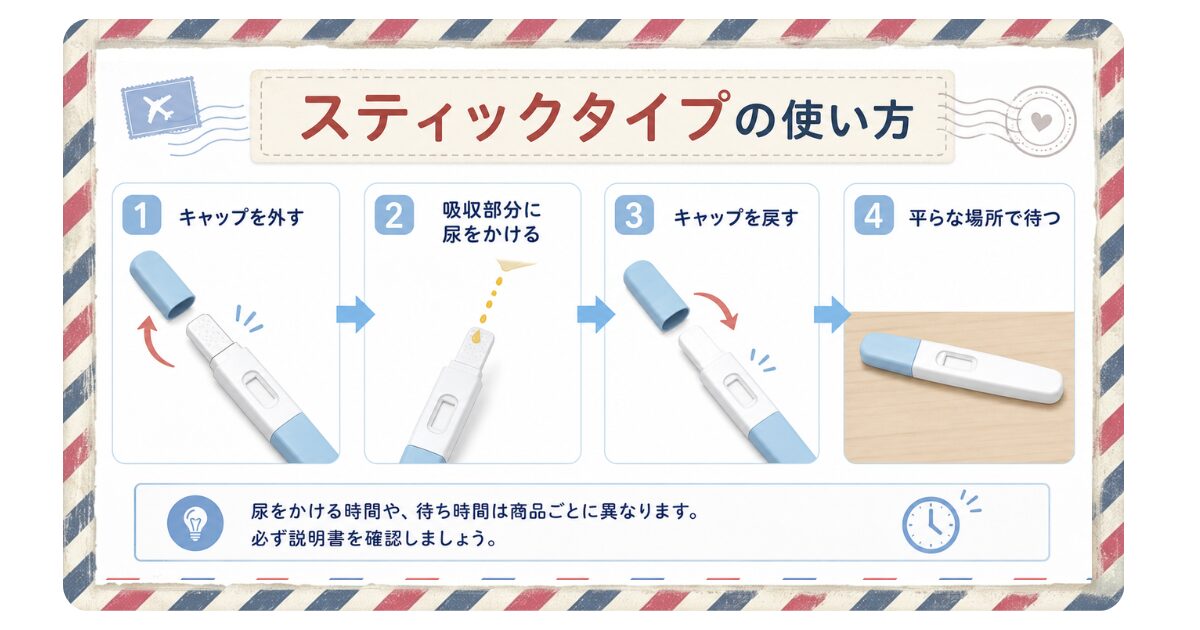 スティックタイプの使い方

1 キャップを外す

2 吸収部分に尿をかける

3 キャップを戻す

4 平らな場所で待つ

尿をかける時間や、待ち時間は商品ごとに異なります。
必ず説明書を確認しましょう。